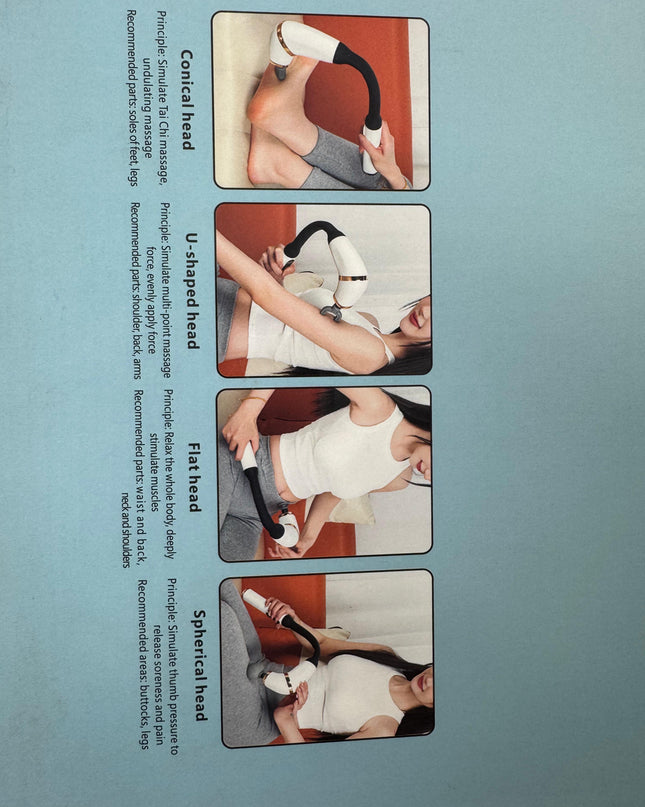 Conical head
Principle: Simulate Tai Chi massage, undulating massage
Recommended parts: soles of feet, legs

U-shaped head
Principle: Simulate multi-point massage force, evenly apply force
Recommended parts: shoulder, back, arms

Flat head
Principle: Relax the whole body, deeply stimulate muscles
Recommended parts: waist and back, neck and shoulders

Spherical head
Principle: Simulate thumb pressure to release soreness and pain
Recommended areas: buttocks, legs